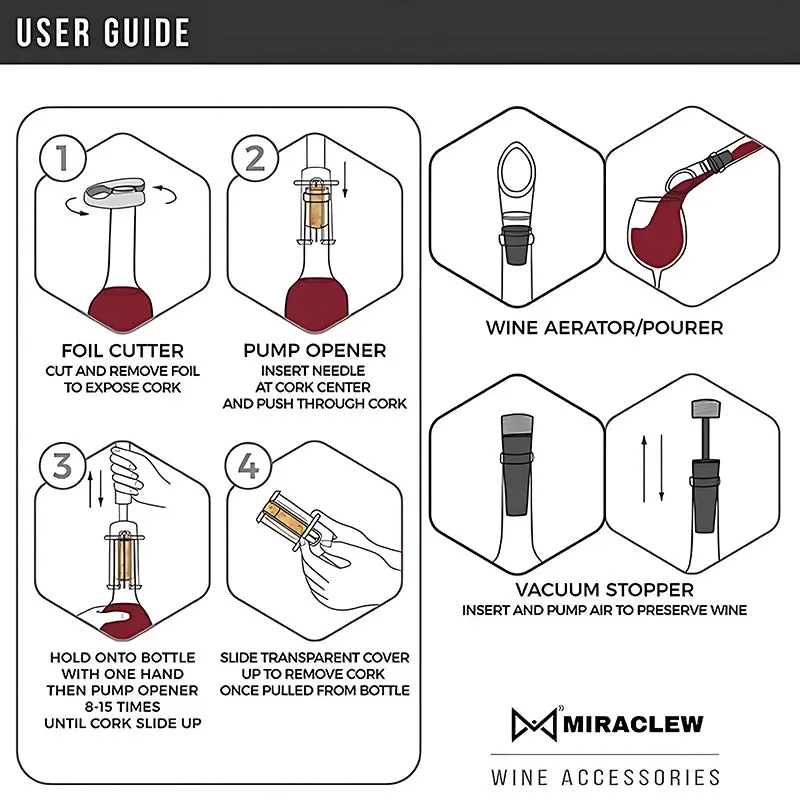 USER GUIDE

1

FOIL CUTTER
CUT AND REMOVE FOIL TO EXPOSE CORK

2

PUMP OPENER
INSERT NEEDLE AT CORK CENTER AND PUSH THROUGH CORK

3

HOLD ONTO BOTTLE WITH ONE HAND THEN PUMP OPENER 8-15 TIMES UNTIL CORK SLIDE UP

4

SLIDE TRANSPARENT COVER UP TO REMOVE CORK ONCE PULLED FROM BOTTLE

WINE AERATOR/POURER

VACUUM STOPPER
INSERT AND PUMP AIR TO PRESERVE WINE

MIRACLEW

WINE ACCESSORIES