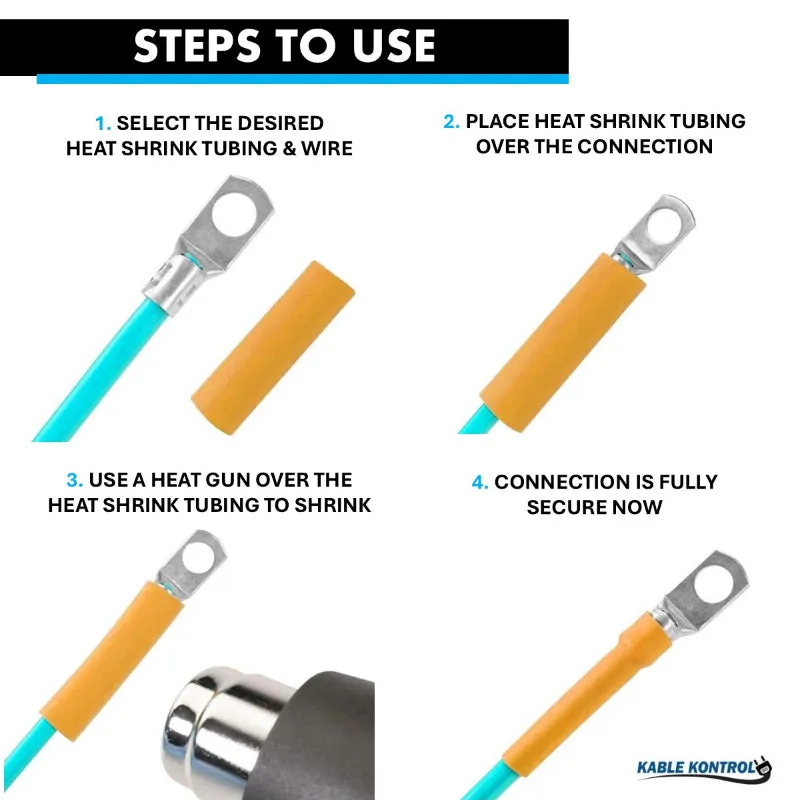 STEPS TO USE

1. SELECT THE DESIRED HEAT SHRINK TUBING & WIRE

2. PLACE HEAT SHRINK TUBING OVER THE CONNECTION

3. USE A HEAT GUN OVER THE HEAT SHRINK TUBING TO SHRINK

4. CONNECTION IS FULLY SECURE NOW

KABLE KONTROL